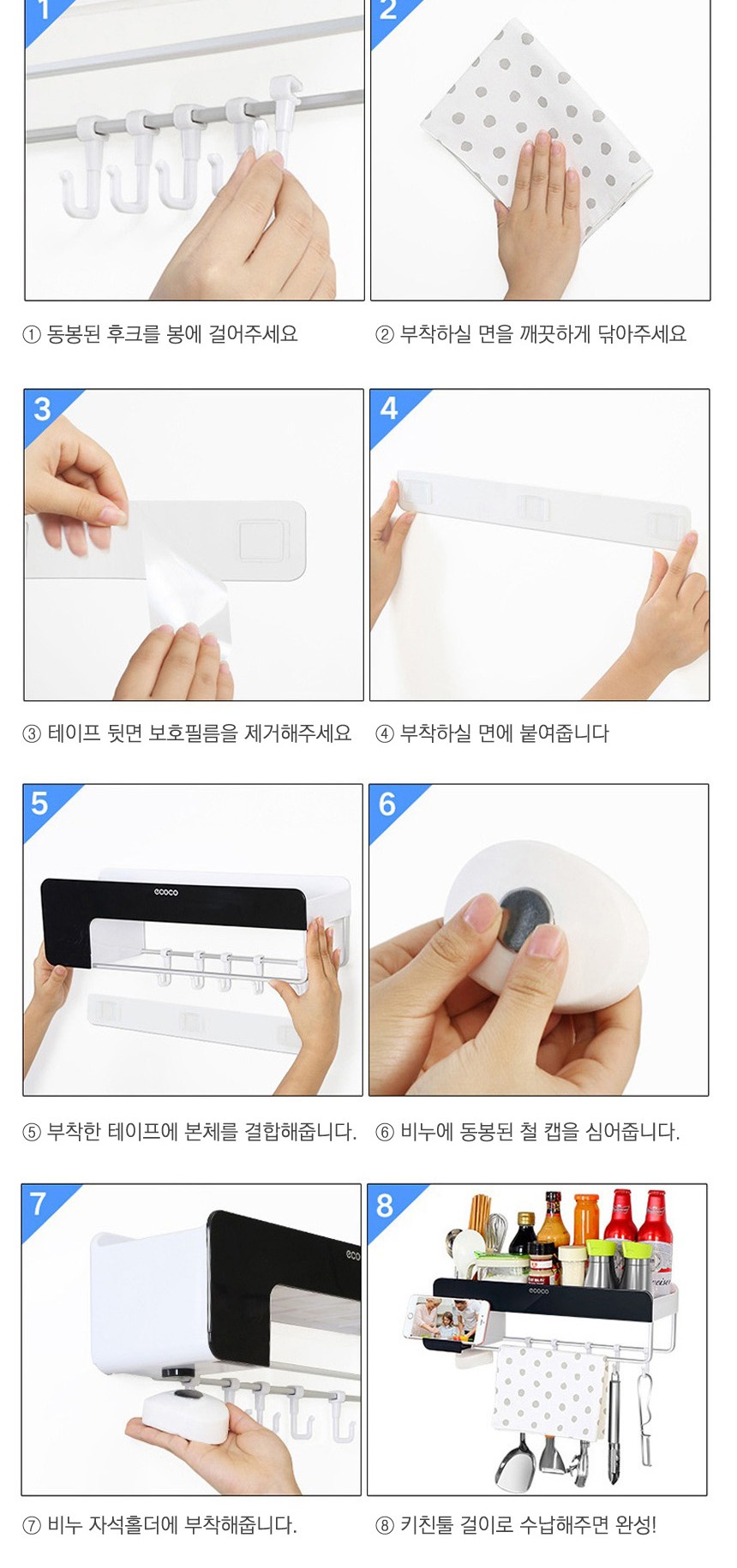 1

2

① 동봉된 후크를 봉에 걸어주세요

② 부착하실 면을 깨끗하게 닦아주세요

3

4

③ 테이프 뒷면 보호필름을 제거해주세요

④ 부착하실 면에 붙여줍니다

5

ecoco

6

⑤ 부착한 테이프에 본체를 결합해줍니다.

⑥ 비누에 동봉된 철 캡을 심어줍니다.

7

eco

8

ecoco

⑦ 비누 자석홀더에 부착해줍니다.

⑧ 키친툴 걸이로 수납해주면 완성!